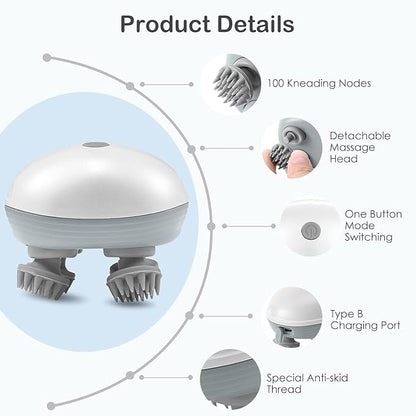 Product Details

100 Kneading Nodes

Detachable Massage Head

One Button Mode Switching

Type B Charging Port

Special Anti-skid Thread